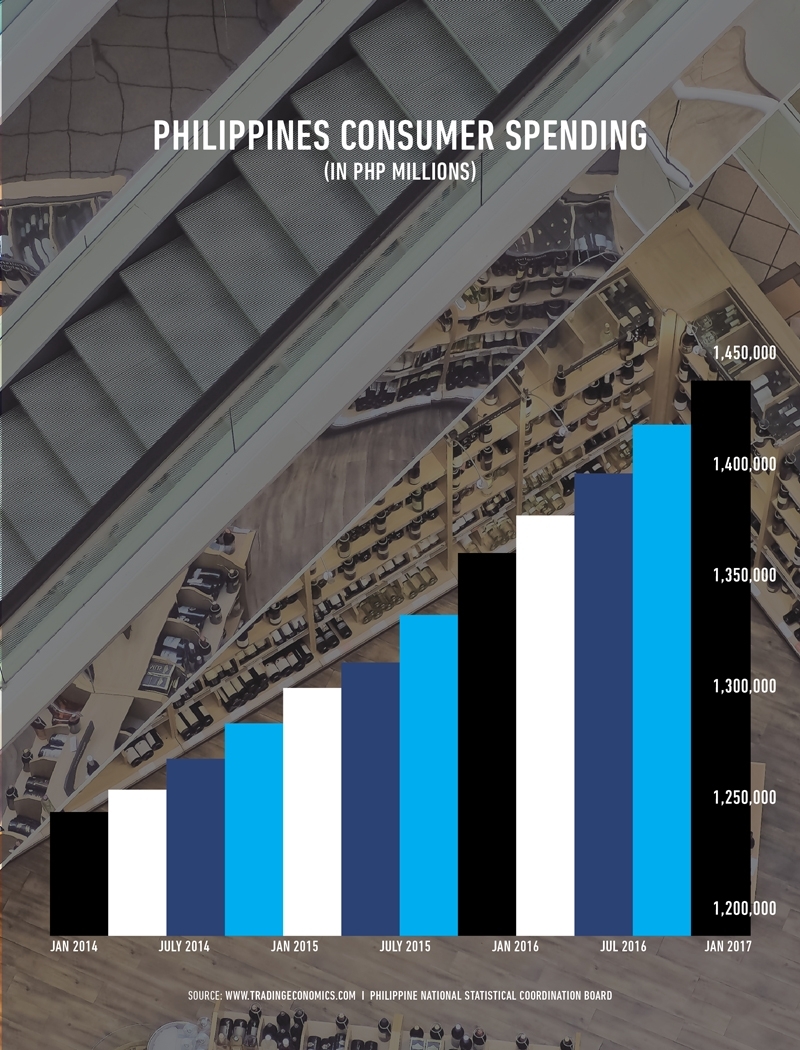 PHILIPPINES CONSUMER SPENDING
(IN PHP MILLIONS)

1,450,000
1,400,000
1,350,000
1,300,000
1,250,000
1,200,000

JAN 2014
JULY 2014
JAN 2015
JULY 2015
JAN 2016
JUL 2016
JAN 2017

SOURCE: WWW.TRADINGECONOMICS.COM | PHILIPPINE NATIONAL STATISTICAL COORDINATION BOARD